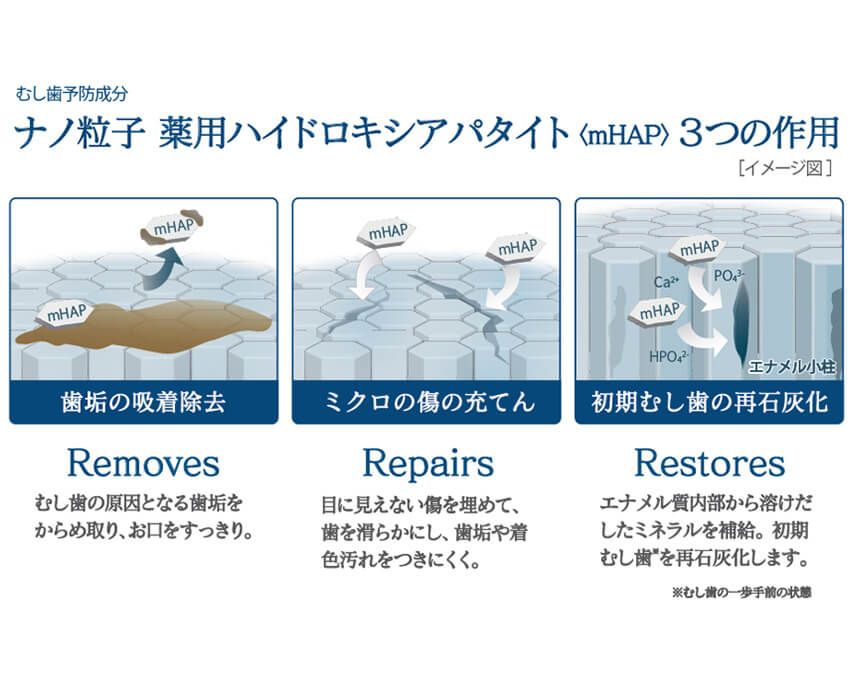 むし歯予防成分

ナノ粒子 薬用ハイドロキシアパタイト〈mHAP〉3つの作用

[イメージ図]

mHAP

mHAP

歯垢の吸着除去

Removes

むし歯の原因となる歯垢をからめ取り、お口をすっきり。

mHAP

mHAP

ミクロの傷の充てん

Repairs

目に見えない傷を埋めて、歯を滑らかにし、歯垢や着色汚れをつきにくく。

mHAP

$Ca^{2+}$

$PO_4^{3-}$

mHAP

$HPO_4^{2-}$

エナメル小柱

初期むし歯の再石灰化

Restores

エナメル質内部から溶けだしたミネラルを補給。初期むし歯※を再石灰化します。

※むし歯の一歩手前の状態