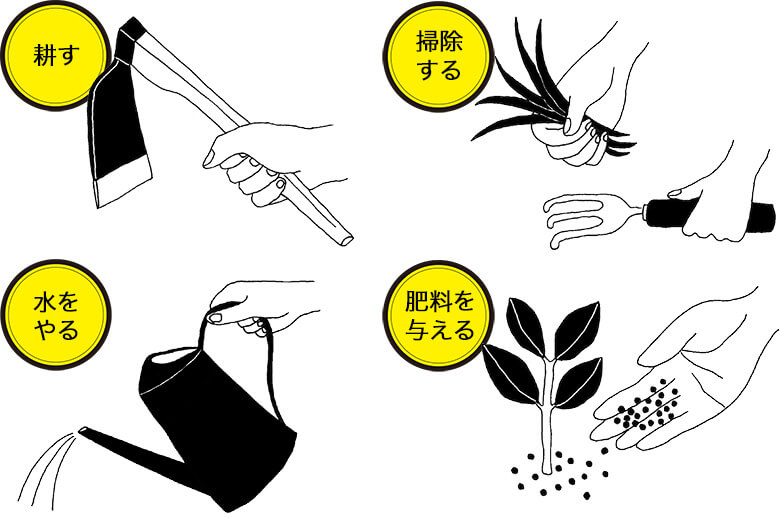 耕す

掃除する

水をやる

肥料を与える